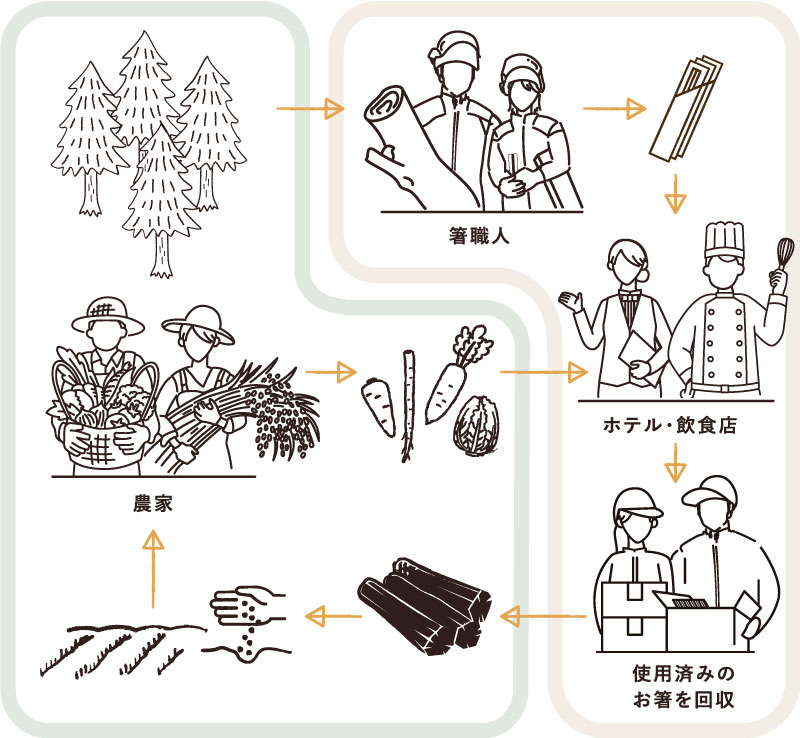 箸職人

ホテル・飲食店

農家

使用済みの
お箸を回収